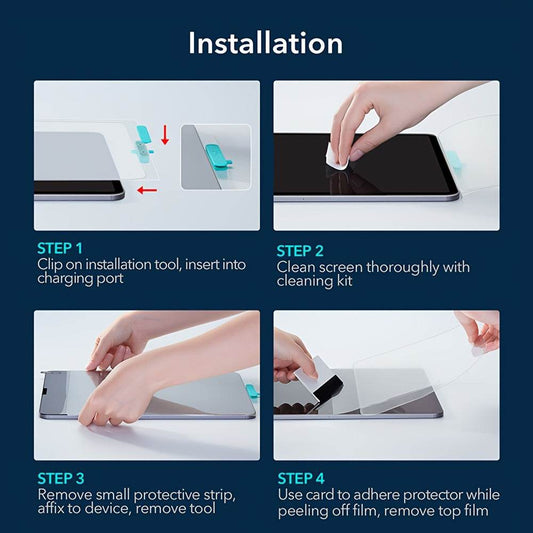 Installation

STEP 1
Clip on installation tool, insert into charging port

STEP 2
Clean screen thoroughly with cleaning kit

STEP 3
Remove small protective strip, affix to device, remove tool

STEP 4
Use card to adhere protector while peeling off film, remove top film