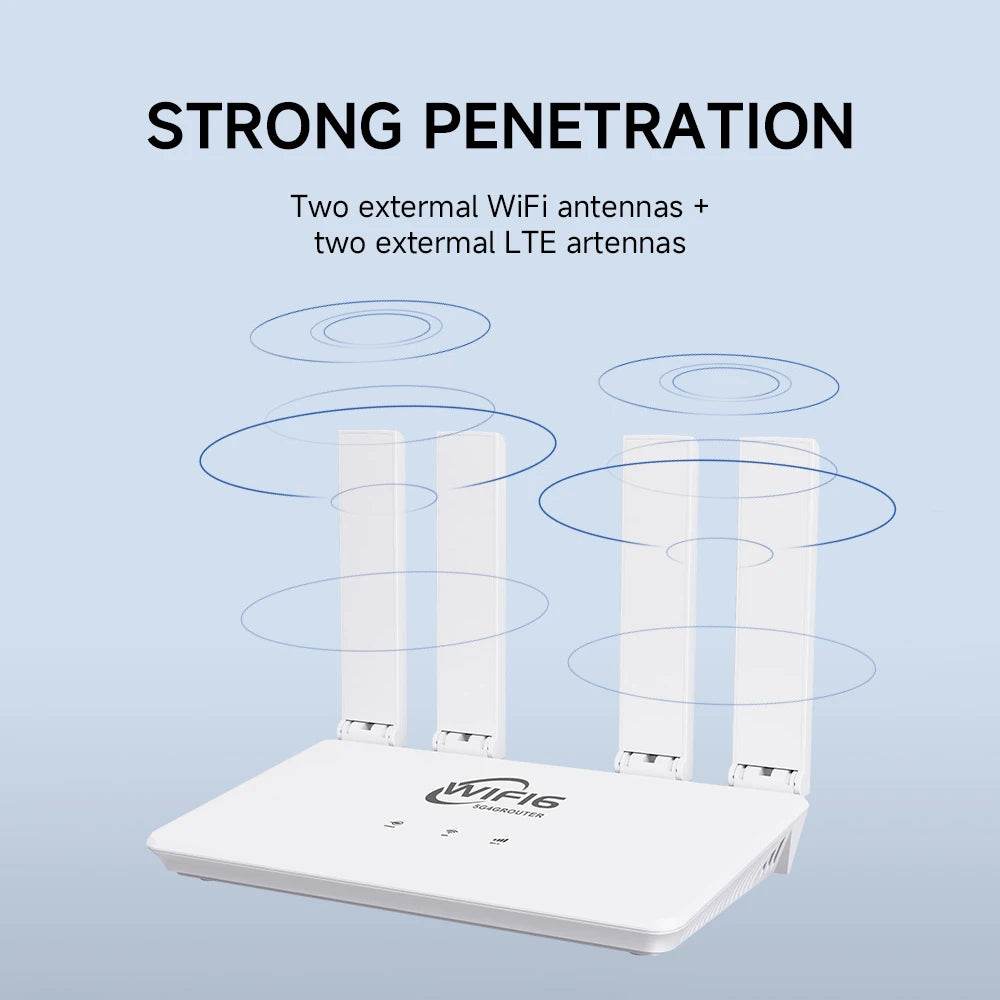 STRONG PENETRATION

Two extermal WiFi antennas +
two extermal LTE artennas

WIFI6
5G4GROUTER