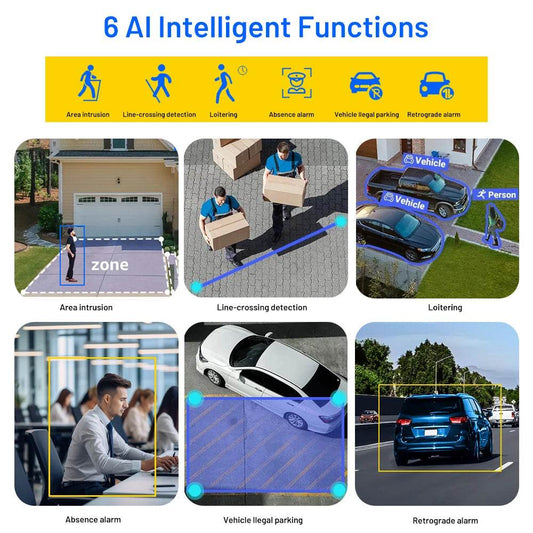 6 AI Intelligent Functions

Area intrusion
Line-crossing detection
Loitering
Absence alarm
Vehicle llegal parking
Retrograde alarm

zone

Area intrusion

Line-crossing detection

Vehicle
Vehicle
Person

Loitering

Absence alarm

Vehicle llegal parking

Retrograde alarm